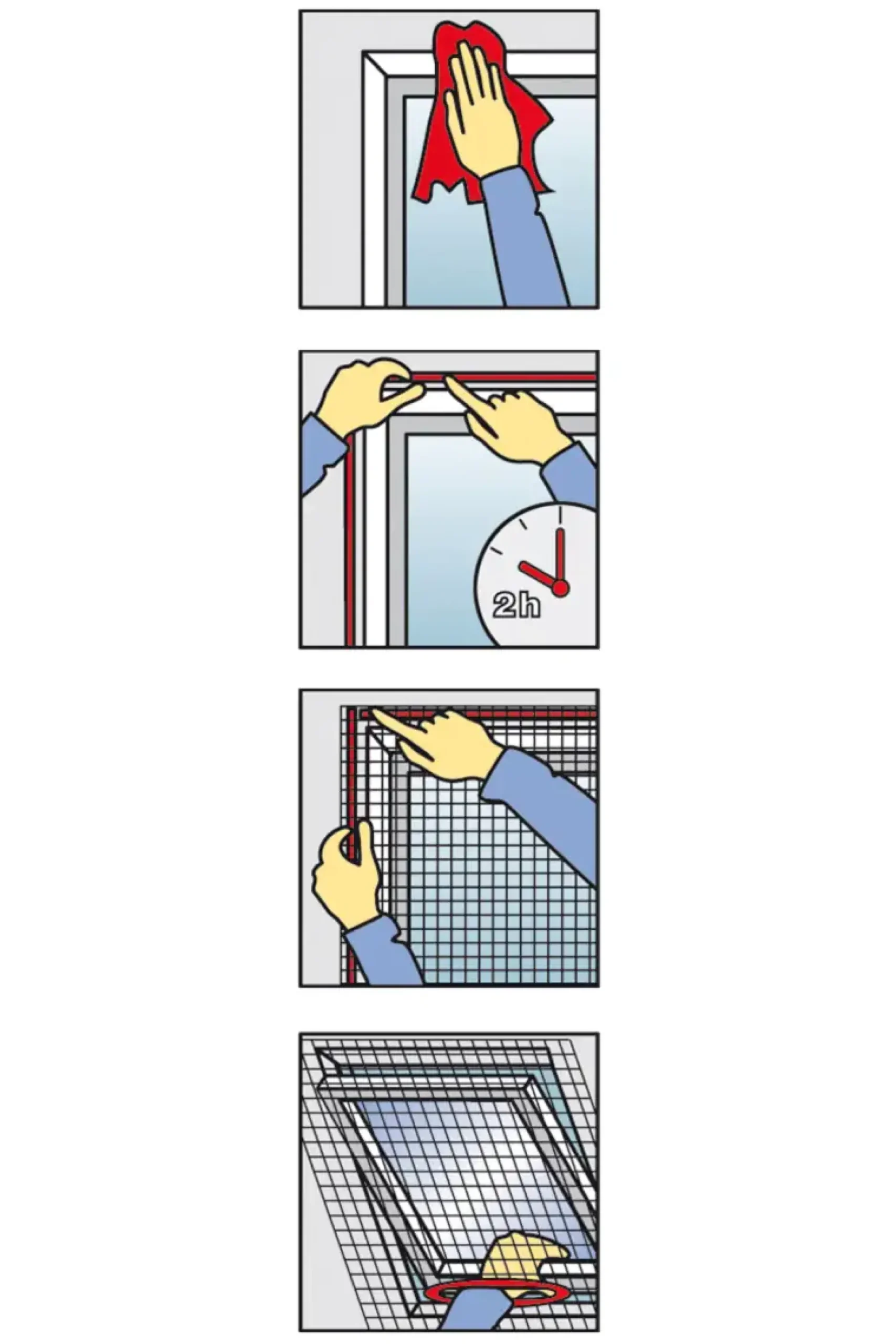 2h